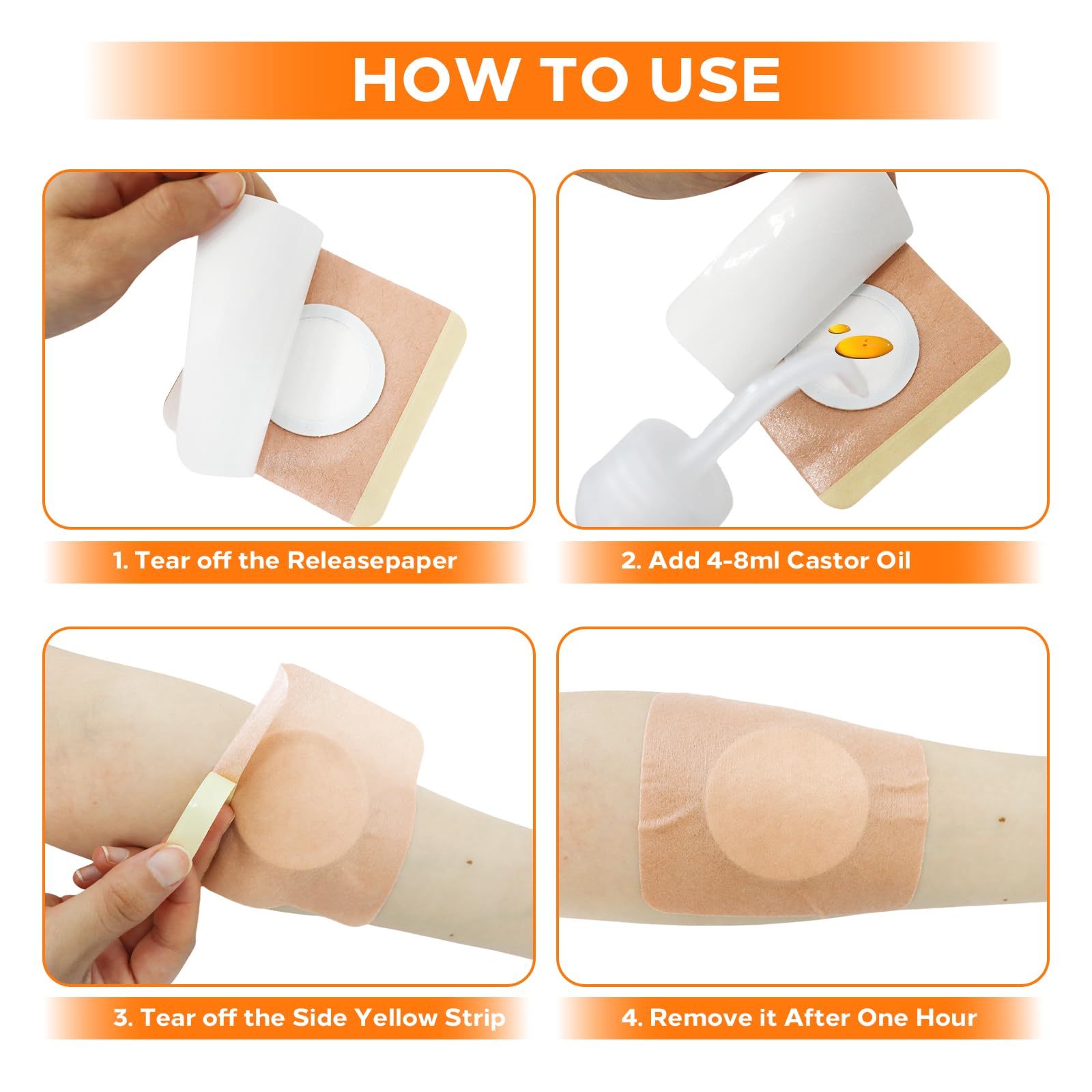 HOW TO USE

1. Tear off the Releasepaper

2. Add 4-8ml Castor Oil

3. Tear off the Side Yellow Strip

4. Remove it After One Hour