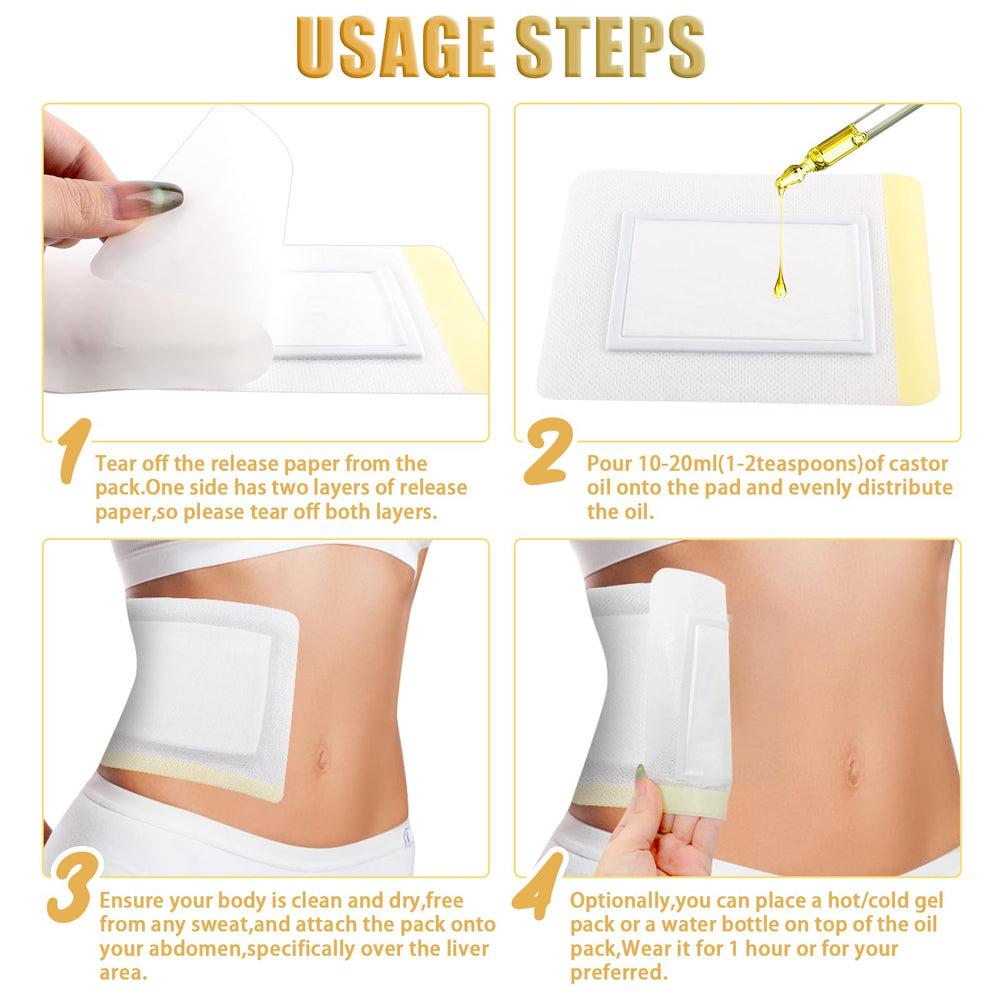 USAGE STEPS

1 Tear off the release paper from the pack.One side has two layers of release paper,so please tear off both layers.

2 Pour 10-20ml(1-2teaspoons)of castor oil onto the pad and evenly distribute the oil.

3 Ensure your body is clean and dry,free from any sweat,and attach the pack onto your abdomen,specifically over the liver area.

4 Optionally,you can place a hot/cold gel pack or a water bottle on top of the oil pack,Wear it for 1 hour or for your preferred.