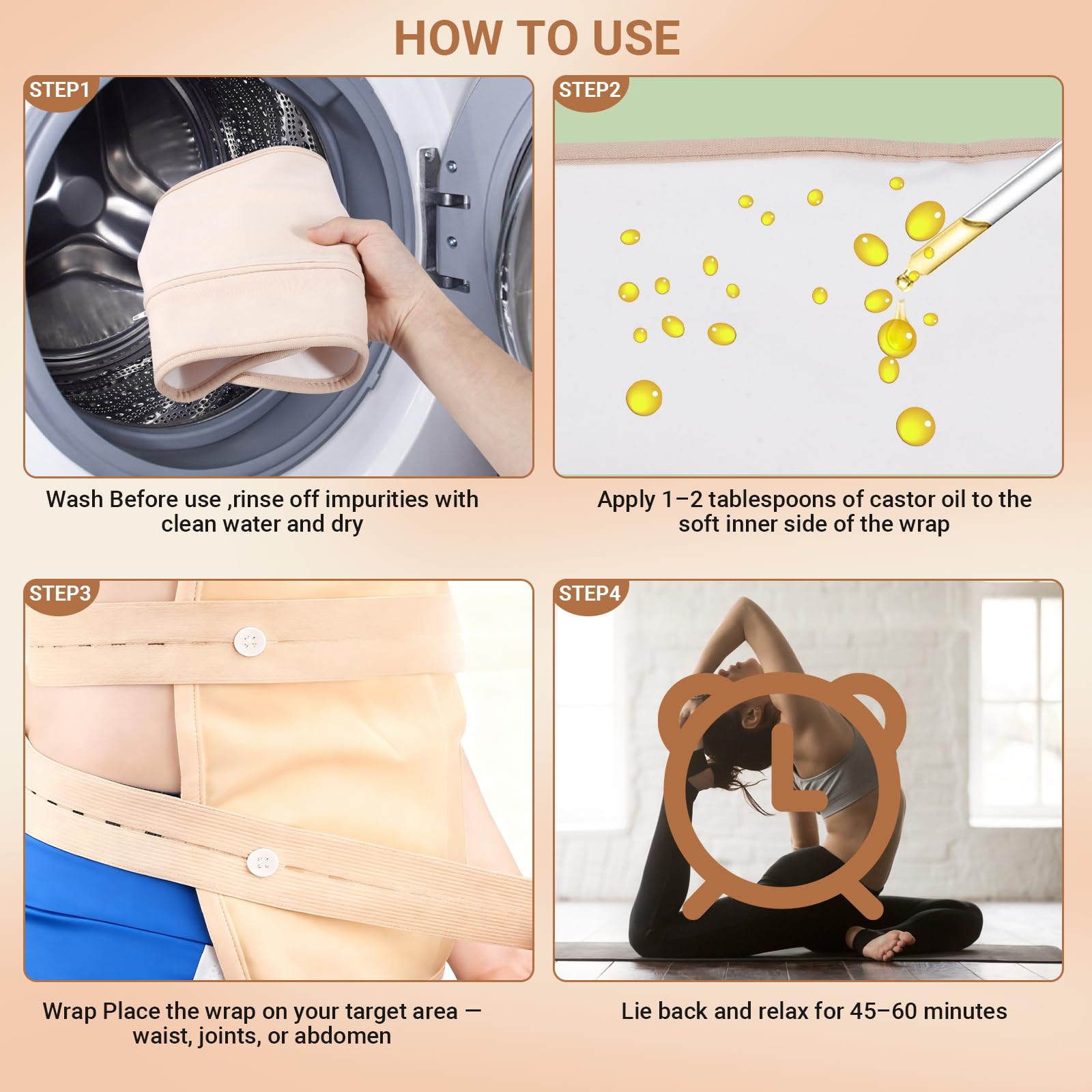 HOW TO USE

STEP1

Wash Before use ,rinse off impurities with clean water and dry

STEP2

Apply 1–2 tablespoons of castor oil to the soft inner side of the wrap

STEP3

Wrap Place the wrap on your target area — waist, joints, or abdomen

STEP4

Lie back and relax for 45–60 minutes